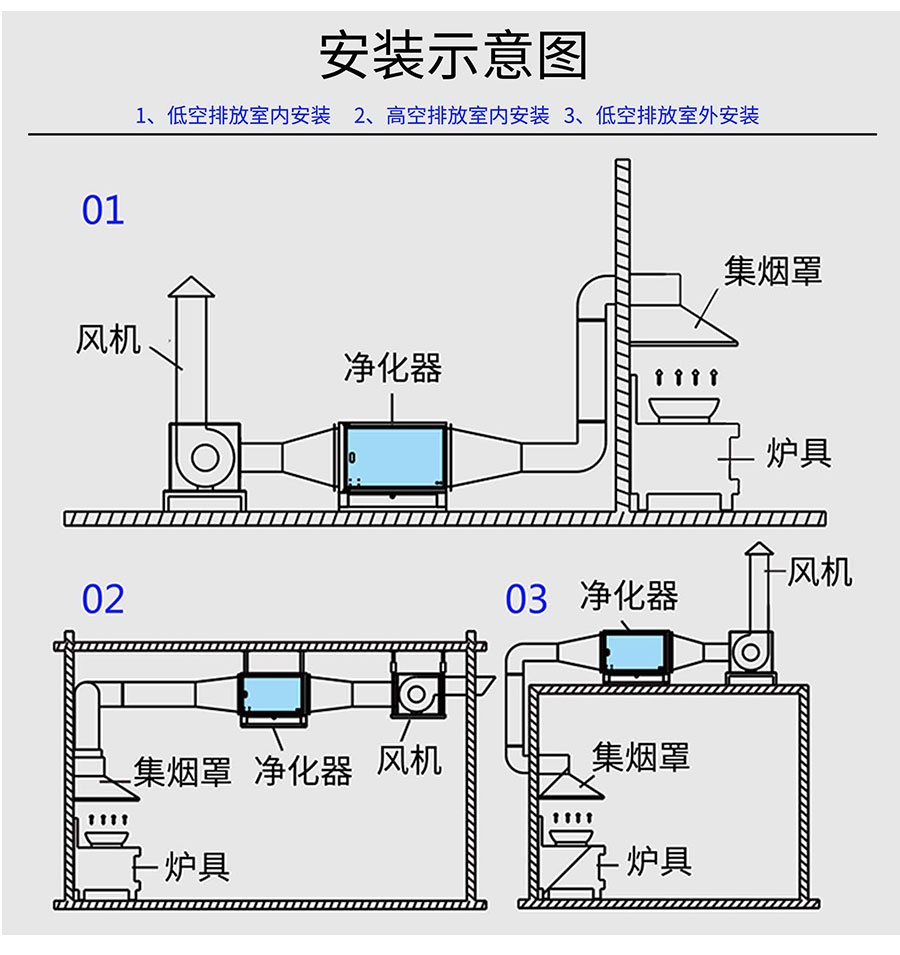 安装示意图

1、低空排放室内安装　2、高空排放室内安装　3、低空排放室外安装

01

风机

净化器

集烟罩

炉具

02

集烟罩

净化器

风机

炉具

03

净化器

风机

集烟罩

炉具