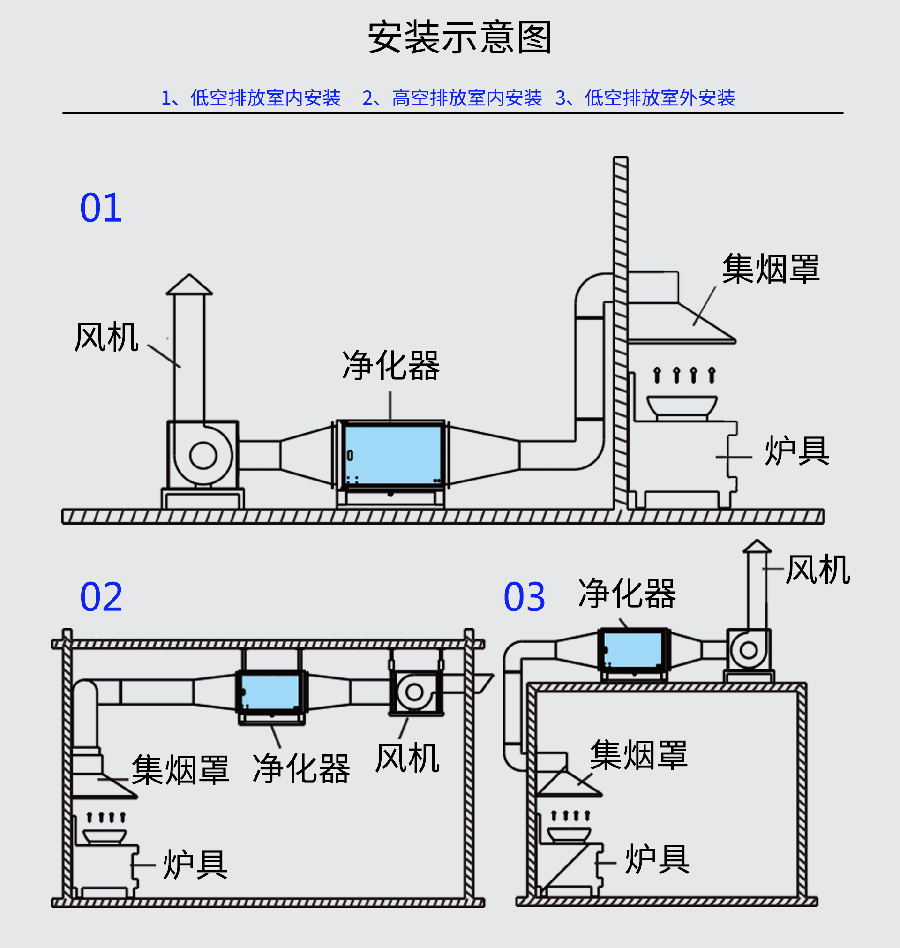 安装示意图

1、低空排放室内安装　2、高空排放室内安装　3、低空排放室外安装

01

风机

净化器

集烟罩

炉具

02

集烟罩

净化器

风机

炉具

03

净化器

风机

集烟罩

炉具