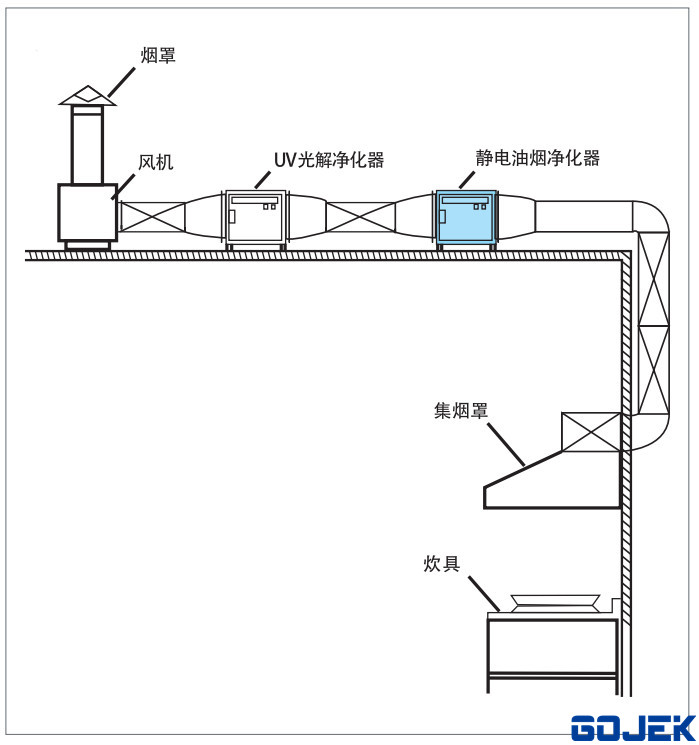 烟罩

风机

UV光解净化器

静电油烟净化器

集烟罩

炊具

GOJEK